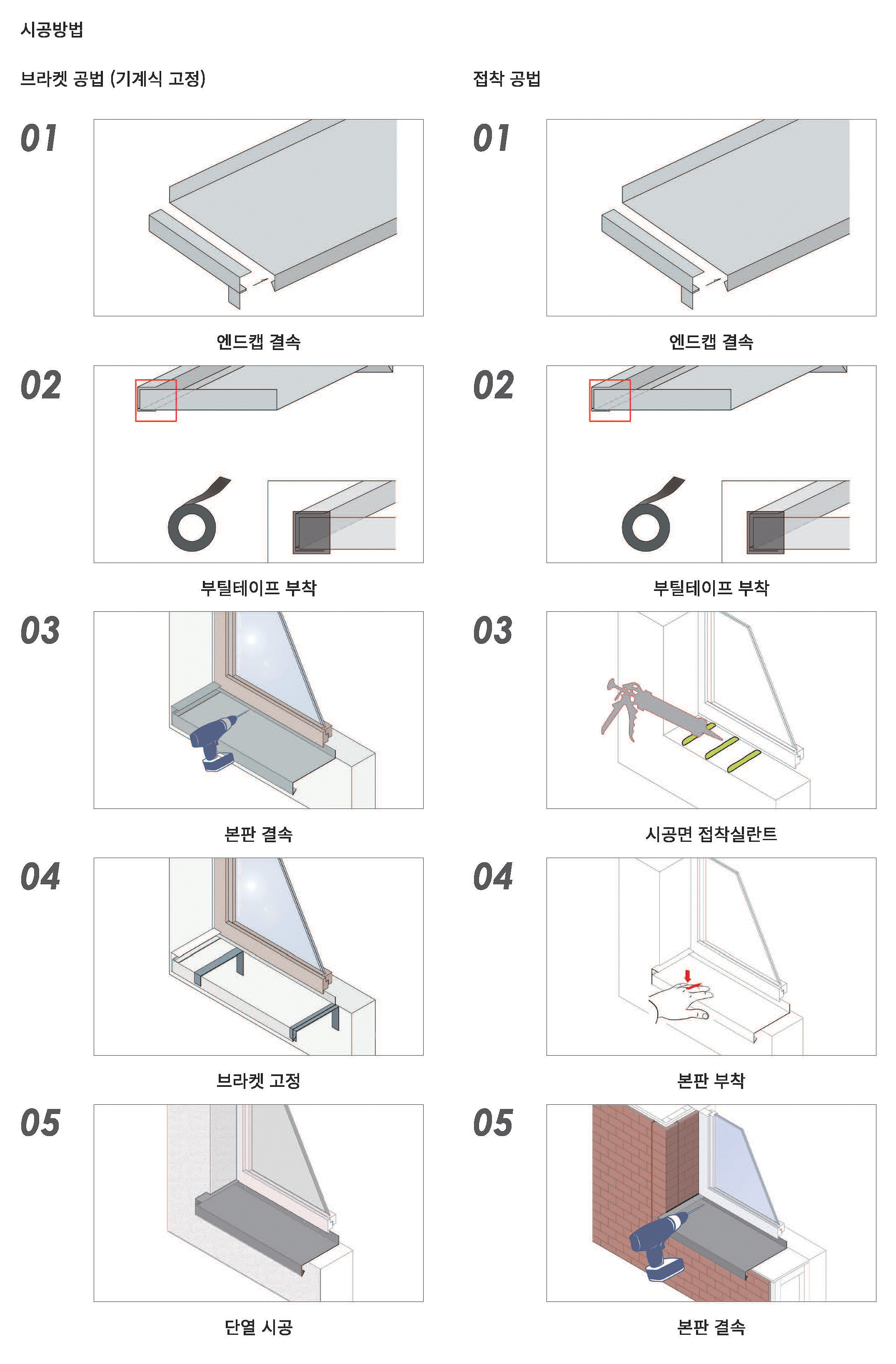 시공방법

브라켓 공법 (기계식 고정)

01

엔드캡 결속

02

부틸테이프 부착

03

본판 결속

04

브라켓 고정

05

단열 시공

접착 공법

01

엔드캡 결속

02

부틸테이프 부착

03

시공면 접착실란트

04

본판 부착

05

본판 결속